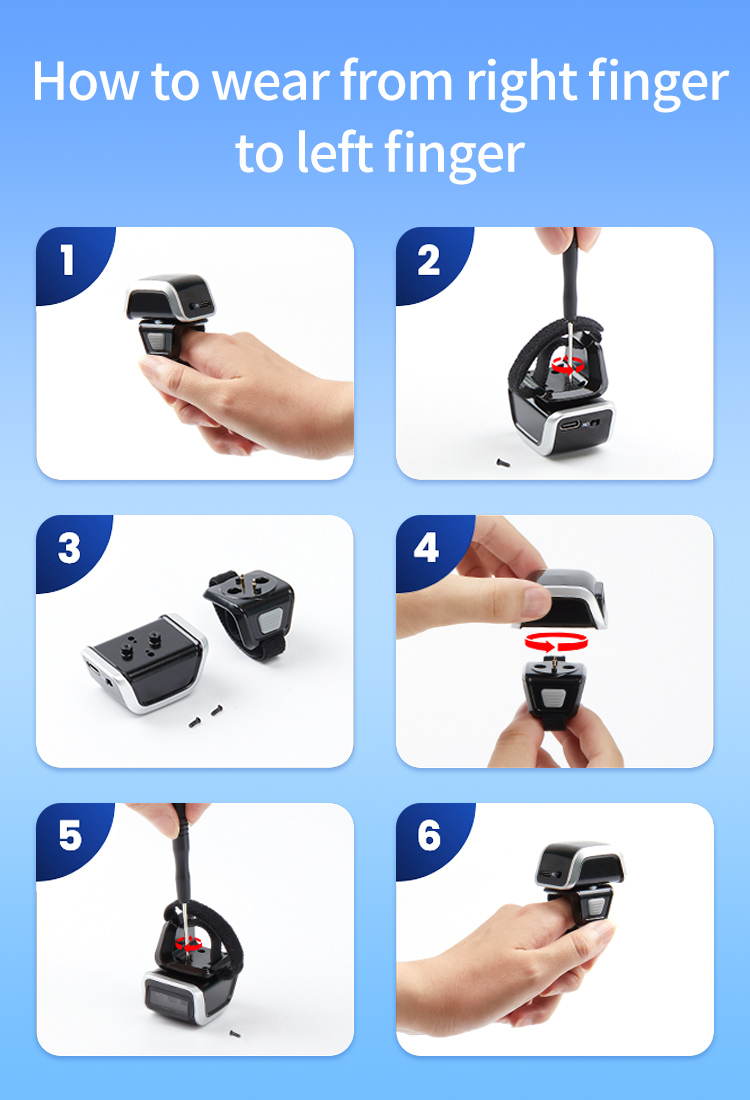 How to wear from right finger to left finger

1

2

3

4

5

6